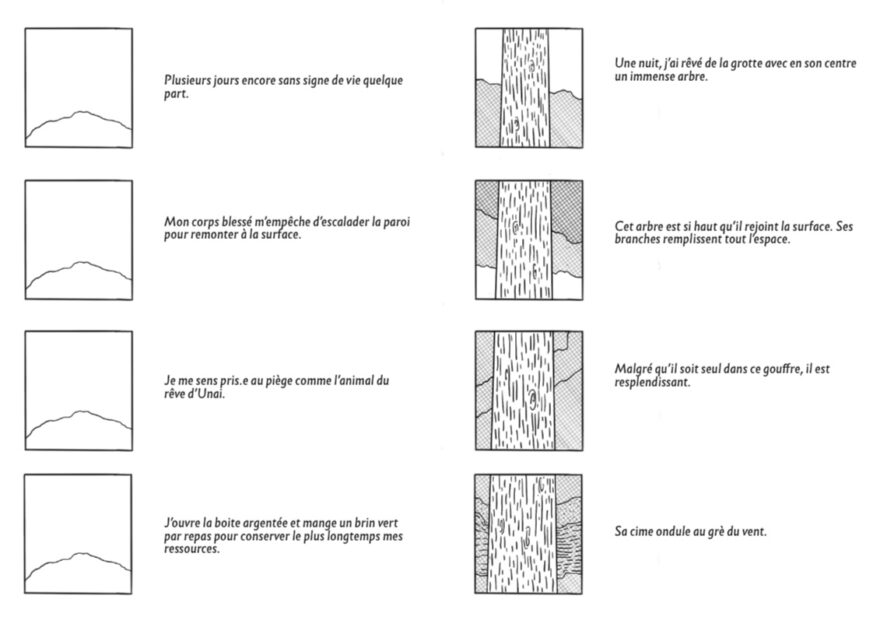 Plusieurs jours encore sans signe de vie quelque part.

Mon corps blessé m'empêche d'escalader la paroi pour remonter à la surface.

Je me sens pris.e au piège comme l'animal du rêve d'Unai.

J'ouvre la boite argentée et mange un brin vert par repas pour conserver le plus longtemps mes ressources.

Une nuit, j'ai rêvé de la grotte avec en son centre un immense arbre.

Cet arbre est si haut qu'il rejoint la surface. Ses branches remplissent tout l'espace.

Malgré qu'il soit seul dans ce gouffre, il est resplendissant.

Sa cime ondule au grè du vent.