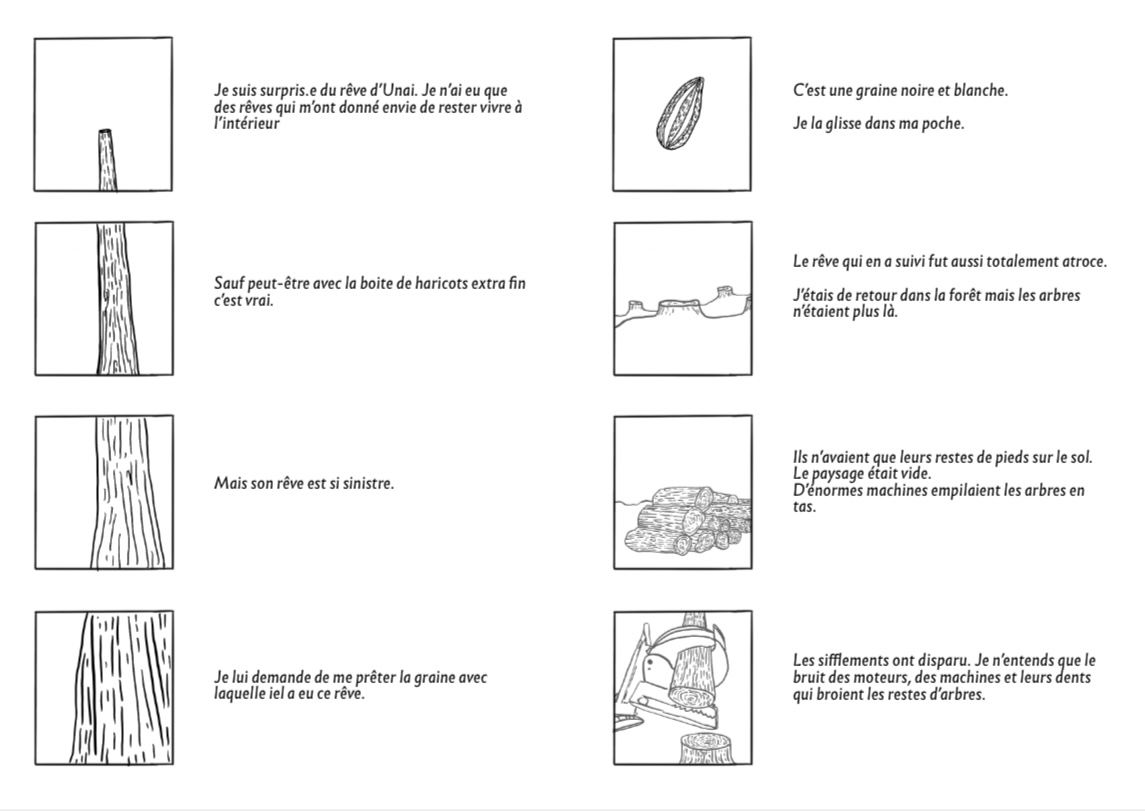 Je suis surpris.e du rêve d'Unai. Je n'ai eu que des rêves qui m'ont donné envie de rester vivre à l'intérieur

Sauf peut-être avec la boite de haricots extra fin c'est vrai.

Mais son rêve est si sinistre.

Je lui demande de me prêter la graine avec laquelle iel a eu ce rêve.

C'est une graine noire et blanche.

Je la glisse dans ma poche.

Le rêve qui en a suivi fut aussi totalement atroce.

J'étais de retour dans la forêt mais les arbres n'étaient plus là.

Ils n'avaient que leurs restes de pieds sur le sol.
Le paysage était vide.
D'énormes machines empilaient les arbres en tas.

Les sifflements ont disparu. Je n'entends que le bruit des moteurs, des machines et leurs dents qui broient les restes d'arbres.