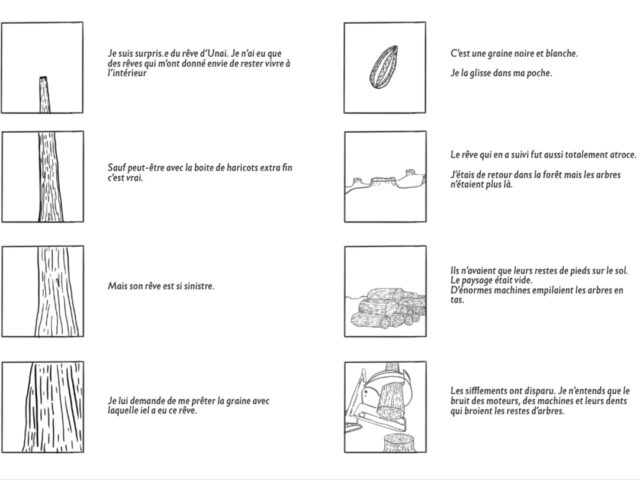 Je suis surpris.e du rêve d'Unai. Je n'ai eu que des rêves qui m'ont donné envie de rester vivre à l'intérieur

Sauf peut-être avec la boite de haricots extra fin c'est vrai.

Mais son rêve est si sinistre.

Je lui demande de me prêter la graine avec laquelle iel a eu ce rêve.

C'est une graine noire et blanche.

Je la glisse dans ma poche.

Le rêve qui en a suivi fut aussi totalement atroce.

J'étais de retour dans la forêt mais les arbres n'étaient plus là.

Ils n'avaient que leurs restes de pieds sur le sol. Le paysage était vide. D'énormes machines empilaient les arbres en tas.

Les sifflements ont disparu. Je n'entends que le bruit des moteurs, des machines et leurs dents qui broient les restes d'arbres.