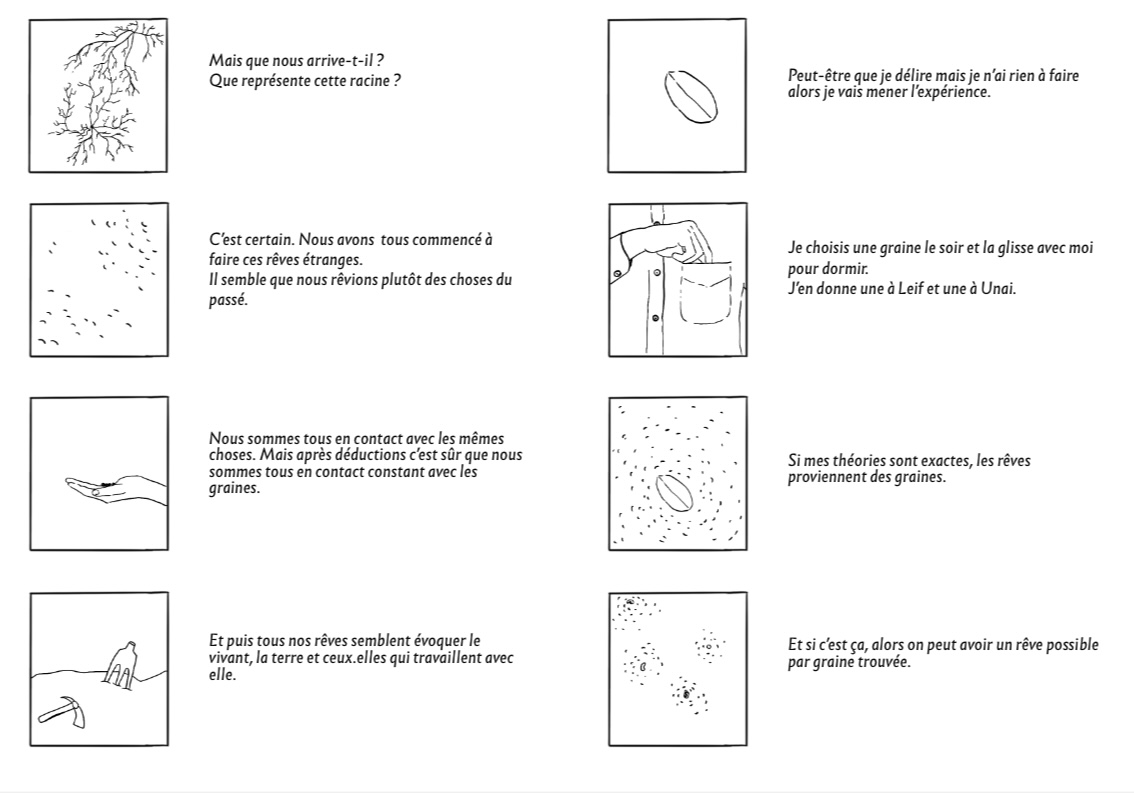 Mais que nous arrive-t-il ?
Que représente cette racine ?

C'est certain. Nous avons tous commencé à faire ces rêves étranges.
Il semble que nous rêvions plutôt des choses du passé.

Nous sommes tous en contact avec les mêmes choses. Mais après déductions c'est sûr que nous sommes tous en contact constant avec les graines.

Et puis tous nos rêves semblent évoquer le vivant, la terre et ceux.elles qui travaillent avec elle.

Peut-être que je délire mais je n'ai rien à faire alors je vais mener l'expérience.

Je choisis une graine le soir et la glisse avec moi pour dormir.
J'en donne une à Leif et une à Unai.

Si mes théories sont exactes, les rêves proviennent des graines.

Et si c'est ça, alors on peut avoir un rêve possible par graine trouvée.