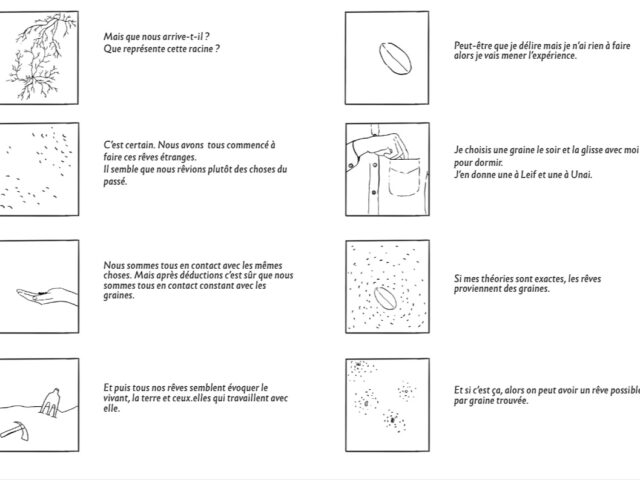 Mais que nous arrive-t-il ?
Que représente cette racine ?

C'est certain. Nous avons tous commencé à faire ces rêves étranges.
Il semble que nous rêvions plutôt des choses du passé.

Nous sommes tous en contact avec les mêmes choses. Mais après déductions c'est sûr que nous sommes tous en contact constant avec les graines.

Et puis tous nos rêves semblent évoquer le vivant, la terre et ceux.elles qui travaillent avec elle.

Peut-être que je délire mais je n'ai rien à faire alors je vais mener l'expérience.

Je choisis une graine le soir et la glisse avec moi pour dormir.
J'en donne une à Leif et une à Unai.

Si mes théories sont exactes, les rêves proviennent des graines.

Et si c'est ça, alors on peut avoir un rêve possible par graine trouvée.