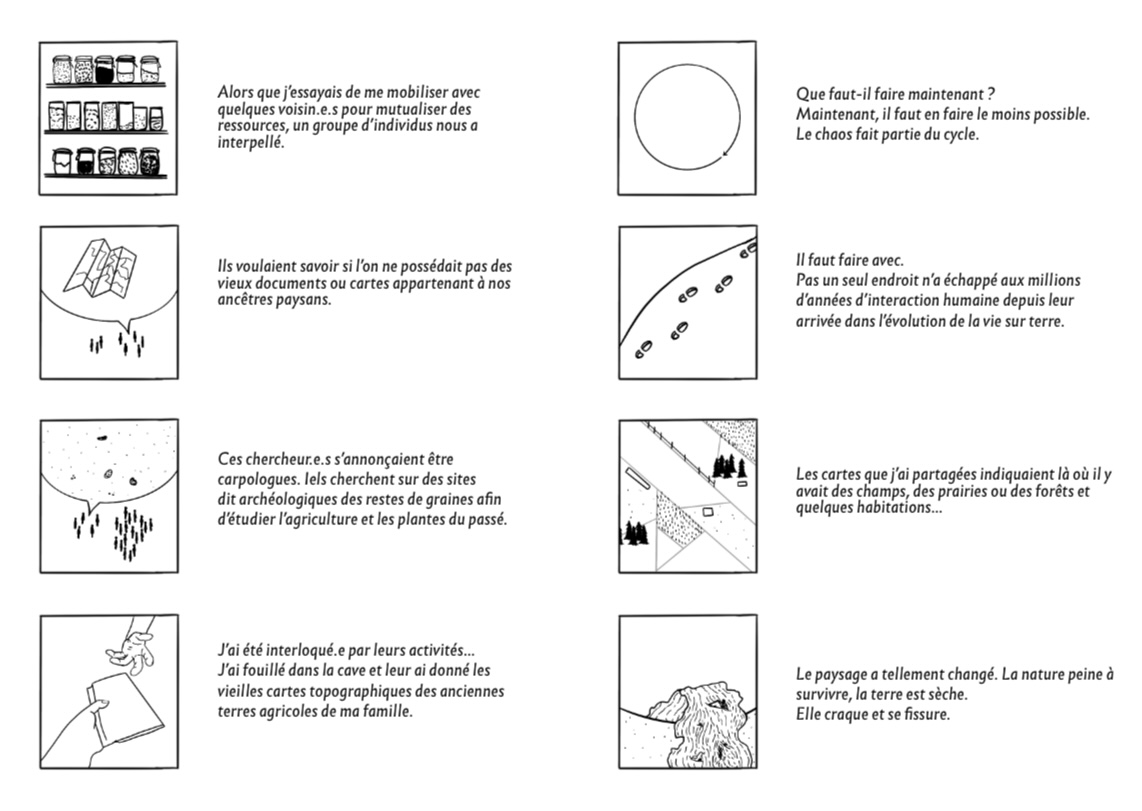 Alors que j'essayais de me mobiliser avec quelques voisin.e.s pour mutualiser des ressources, un groupe d'individus nous a interpellé.

Ils voulaient savoir si l'on ne possédait pas des vieux documents ou cartes appartenant à nos ancêtres paysans.

Ces chercheur.e.s s'annonçaient être carpologues. Iels cherchent sur des sites dit archéologiques des restes de graines afin d'étudier l'agriculture et les plantes du passé.

J'ai été interloqué.e par leurs activités...
J'ai fouillé dans la cave et leur ai donné les vieilles cartes topographiques des anciennes terres agricoles de ma famille.

Que faut-il faire maintenant ?
Maintenant, il faut en faire le moins possible.
Le chaos fait partie du cycle.

Il faut faire avec.
Pas un seul endroit n'a échappé aux millions d'années d'interaction humaine depuis leur arrivée dans l'évolution de la vie sur terre.

Les cartes que j'ai partagées indiquaient là où il y avait des champs, des prairies ou des forêts et quelques habitations...

Le paysage a tellement changé. La nature peine à survivre, la terre est sèche.
Elle craque et se fissure.