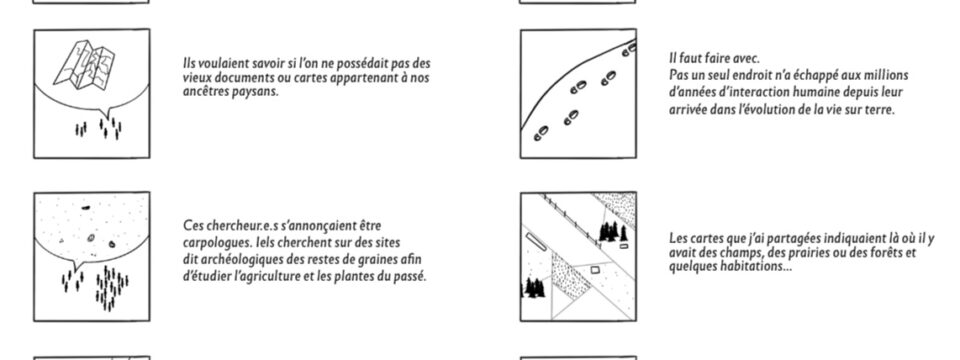 Ils voulaient savoir si l'on ne possédait pas des vieux documents ou cartes appartenant à nos ancêtres paysans.

Ces chercheur.e.s s'annonçaient être carpologues. Iels cherchent sur des sites dit archéologiques des restes de graines afin d'étudier l'agriculture et les plantes du passé.

Il faut faire avec.
Pas un seul endroit n'a échappé aux millions d'années d'interaction humaine depuis leur arrivée dans l'évolution de la vie sur terre.

Les cartes que j'ai partagées indiquaient là où il y avait des champs, des prairies ou des forêts et quelques habitations...