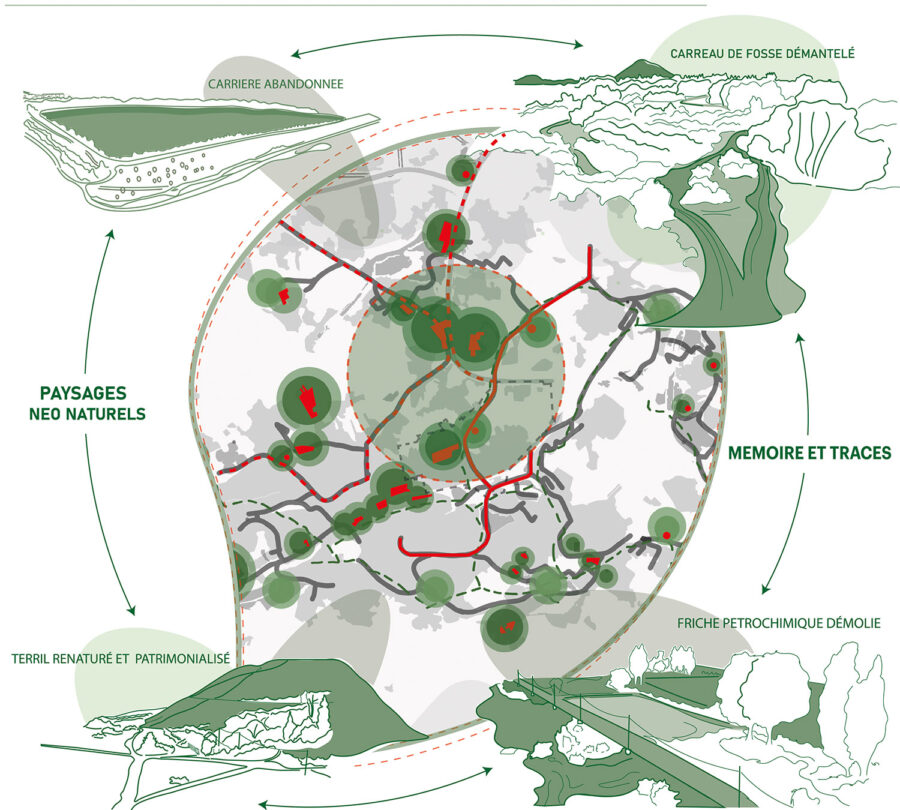 CARRIERE ABANDONNEE

CARREAU DE FOSSE DÉMANTELÉ

PAYSAGES
NEO NATURELS

MEMOIRE ET TRACES

TERRIL RENATURÉ ET PATRIMONIALISÉ

FRICHE PETROCHIMIQUE DÉMOLIE