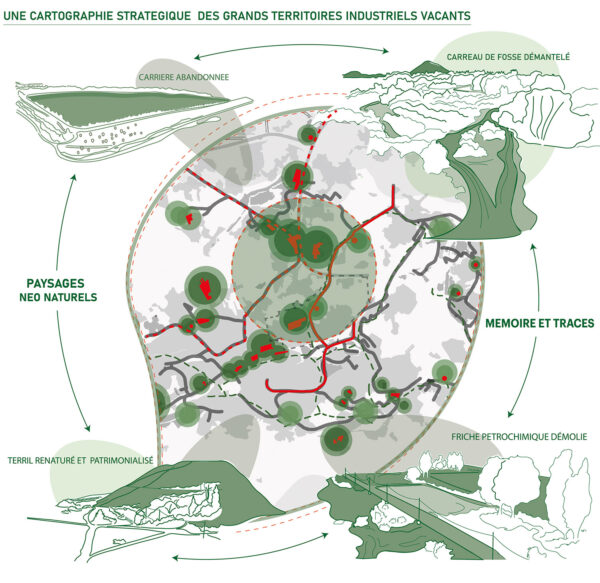 UNE CARTOGRAPHIE STRATEGIQUE DES GRANDS TERRITOIRES INDUSTRIELS VACANTS

CARRIERE ABANDONNEE

CARREAU DE FOSSE DÉMANTELÉ

PAYSAGES NEO NATURELS

MEMOIRE ET TRACES

TERRIL RENATURÉ ET PATRIMONIALISÉ

FRICHE PETROCHIMIQUE DÉMOLIE