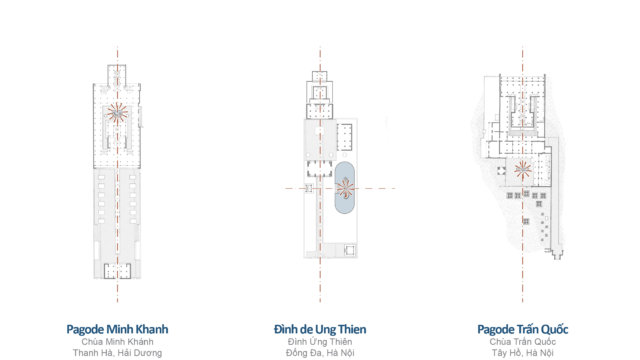 Pagode Minh Khanh
Chùa Minh Khánh
Thanh Hà, Hải Dương

Đình de Ung Thien
Đình Ứng Thiên
Đống Đa, Hà Nội

Pagode Trấn Quốc
Chùa Trấn Quốc
Tây Hồ, Hà Nội