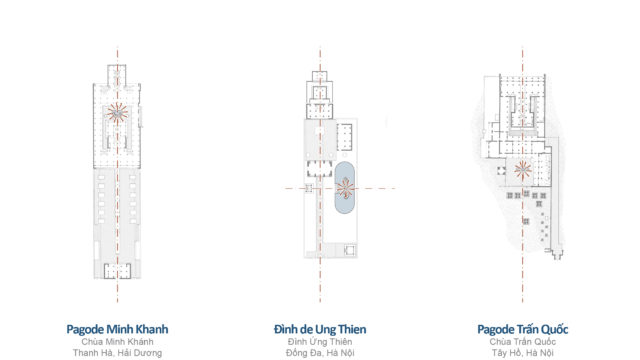 Pagode Minh Khanh
Chùa Minh Khánh
Thanh Hà, Hải Dương

Đình de Ung Thien
Đình Ứng Thiên
Đống Đa, Hà Nội

Pagode Trấn Quốc
Chùa Trấn Quốc
Tây Hồ, Hà Nội