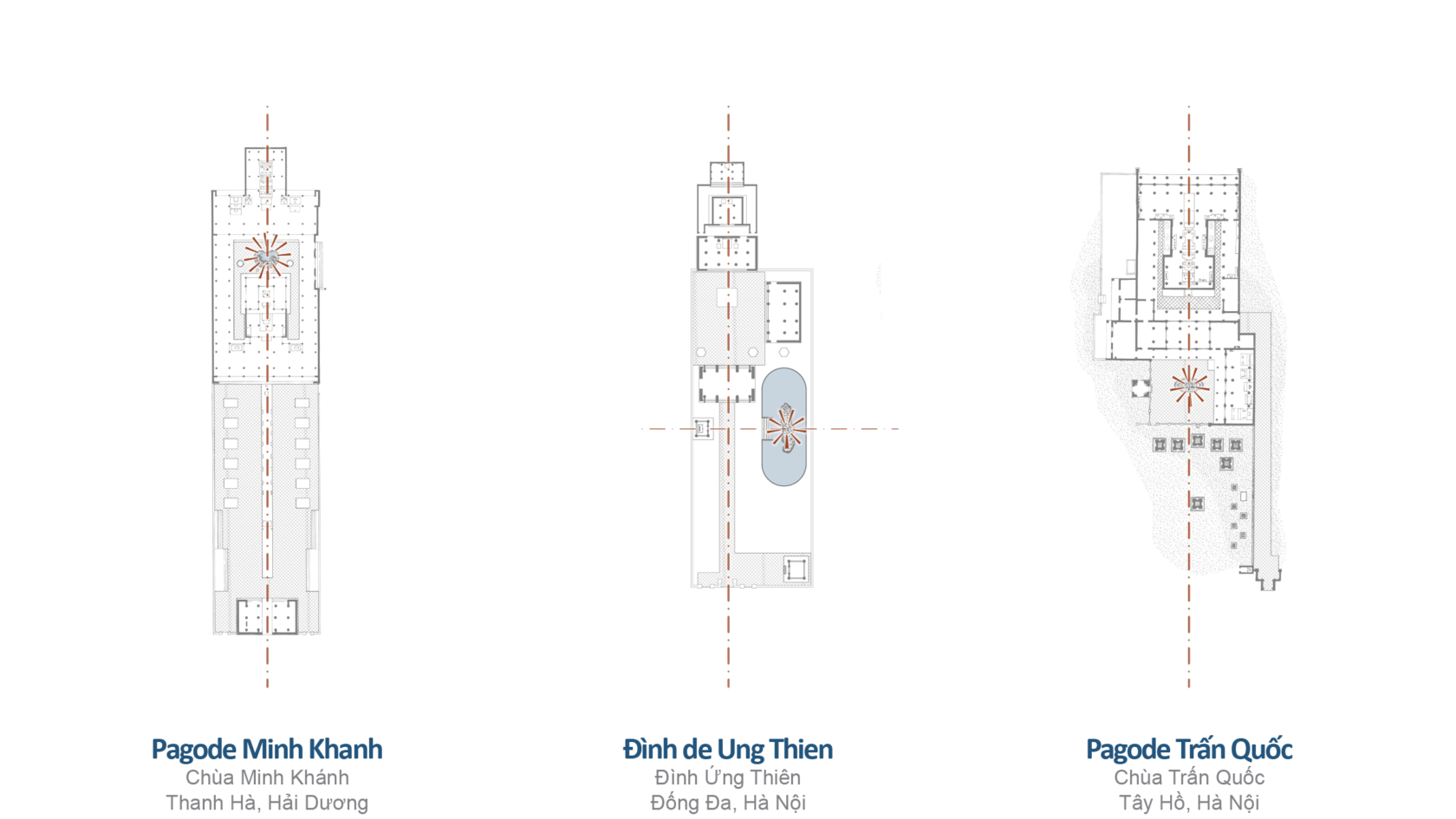 Pagode Minh Khanh
Chùa Minh Khánh
Thanh Hà, Hải Dương

Đình de Ung Thien
Đình Ứng Thiên
Đống Đa, Hà Nội

Pagode Trấn Quốc
Chùa Trấn Quốc
Tây Hồ, Hà Nội