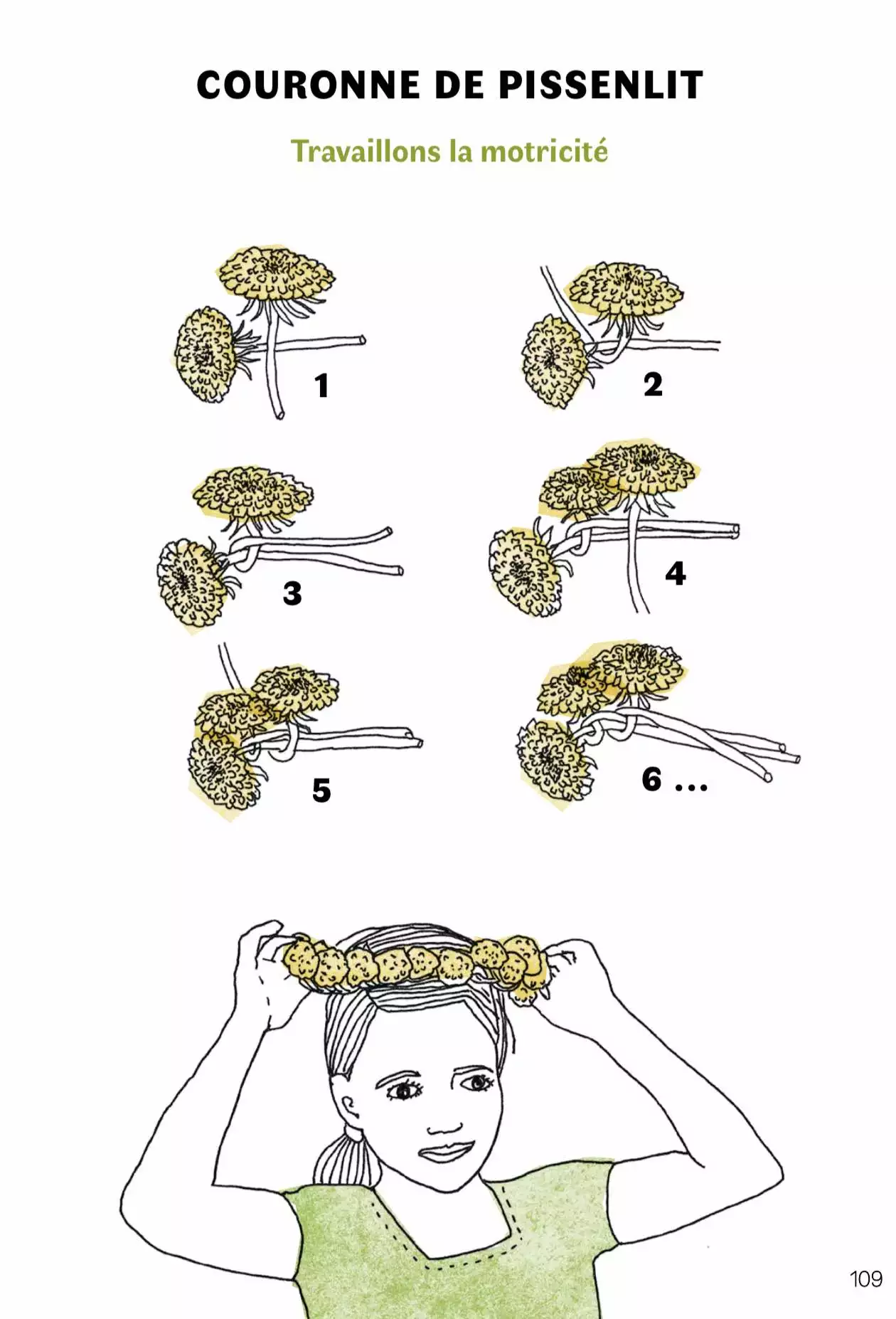 COURONNE DE PISSENLIT

Travaillons la motricité

1

2

3

4

5

6 ...

109