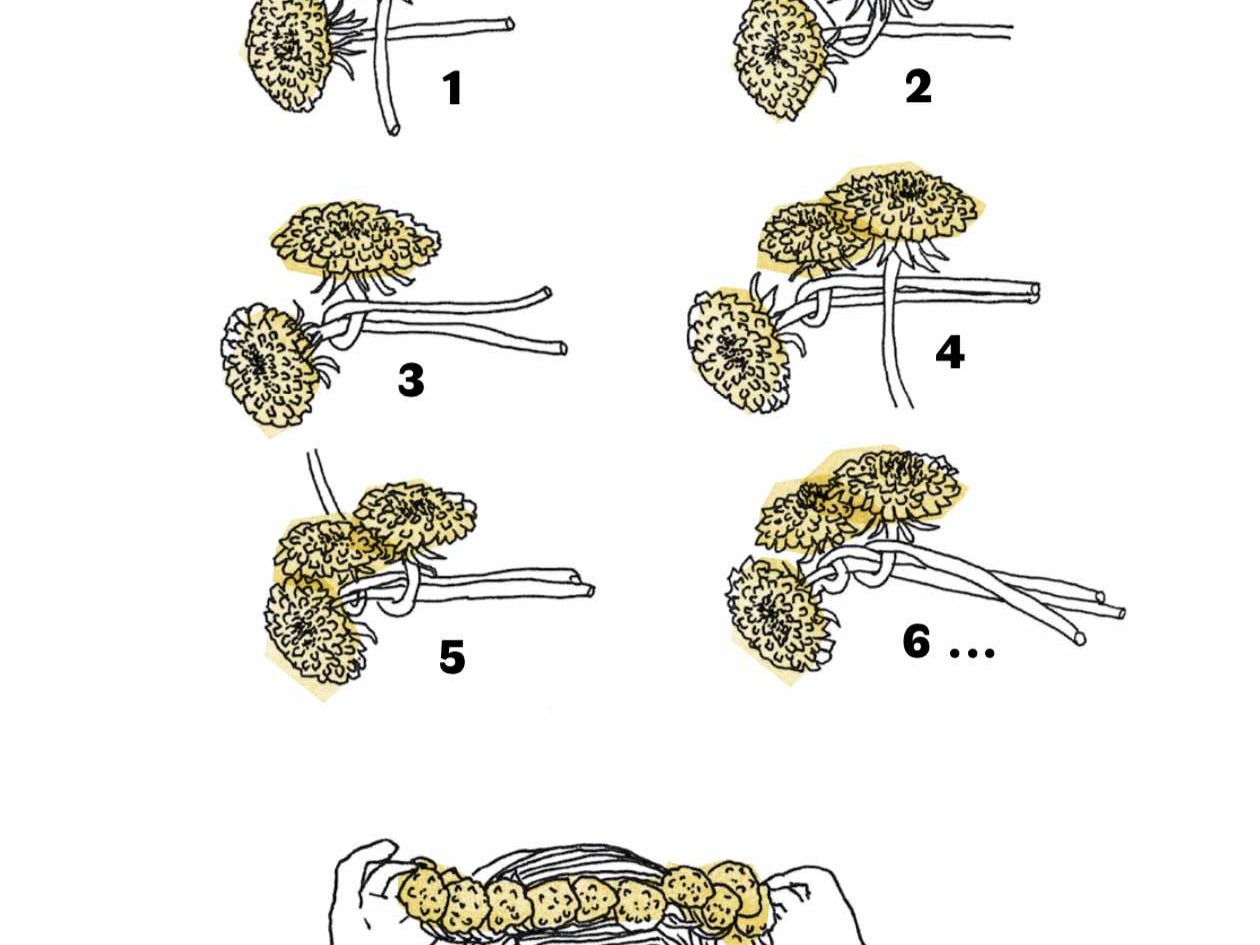 1

2

3

4

5

6 ...