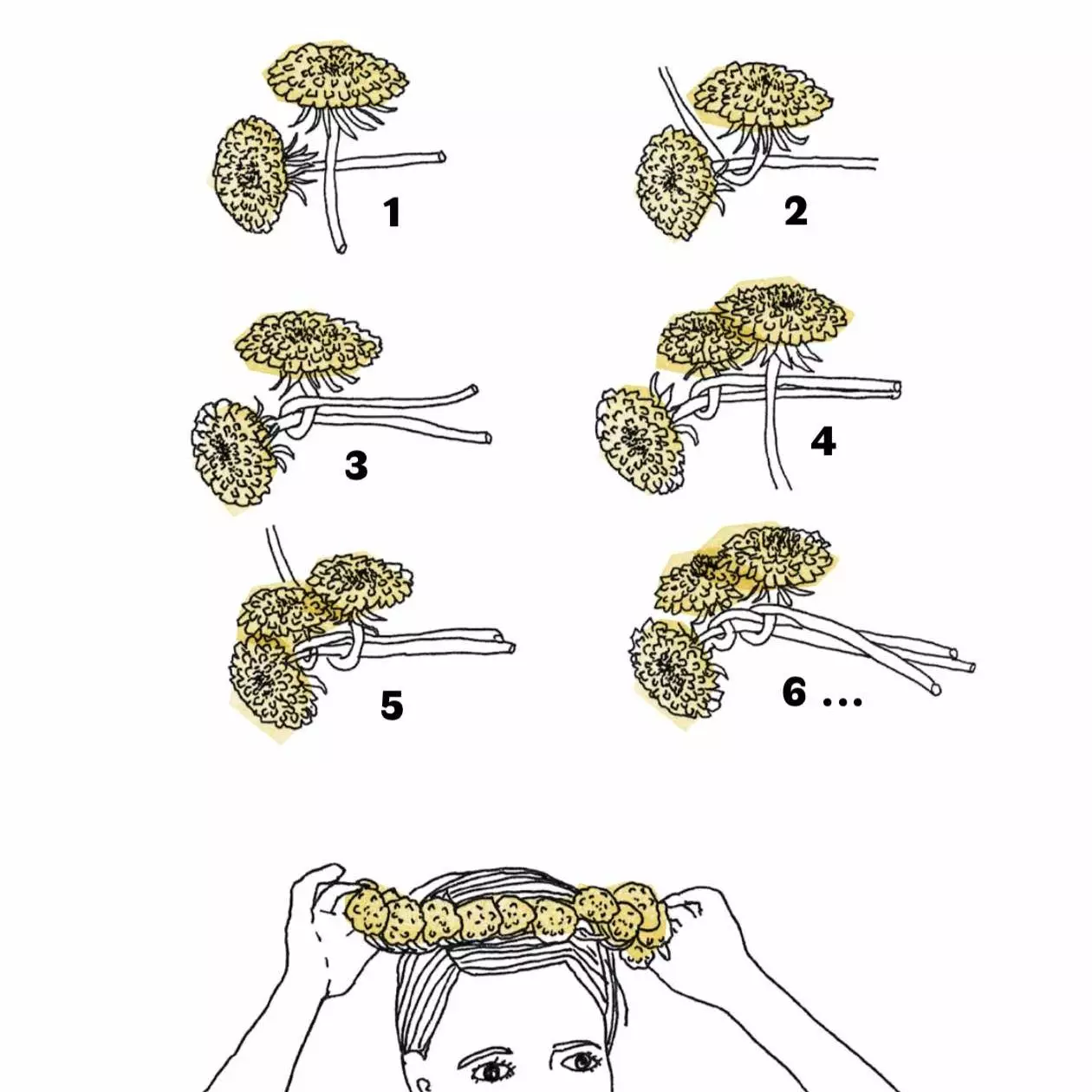 1

2

3

4

5

6 ...