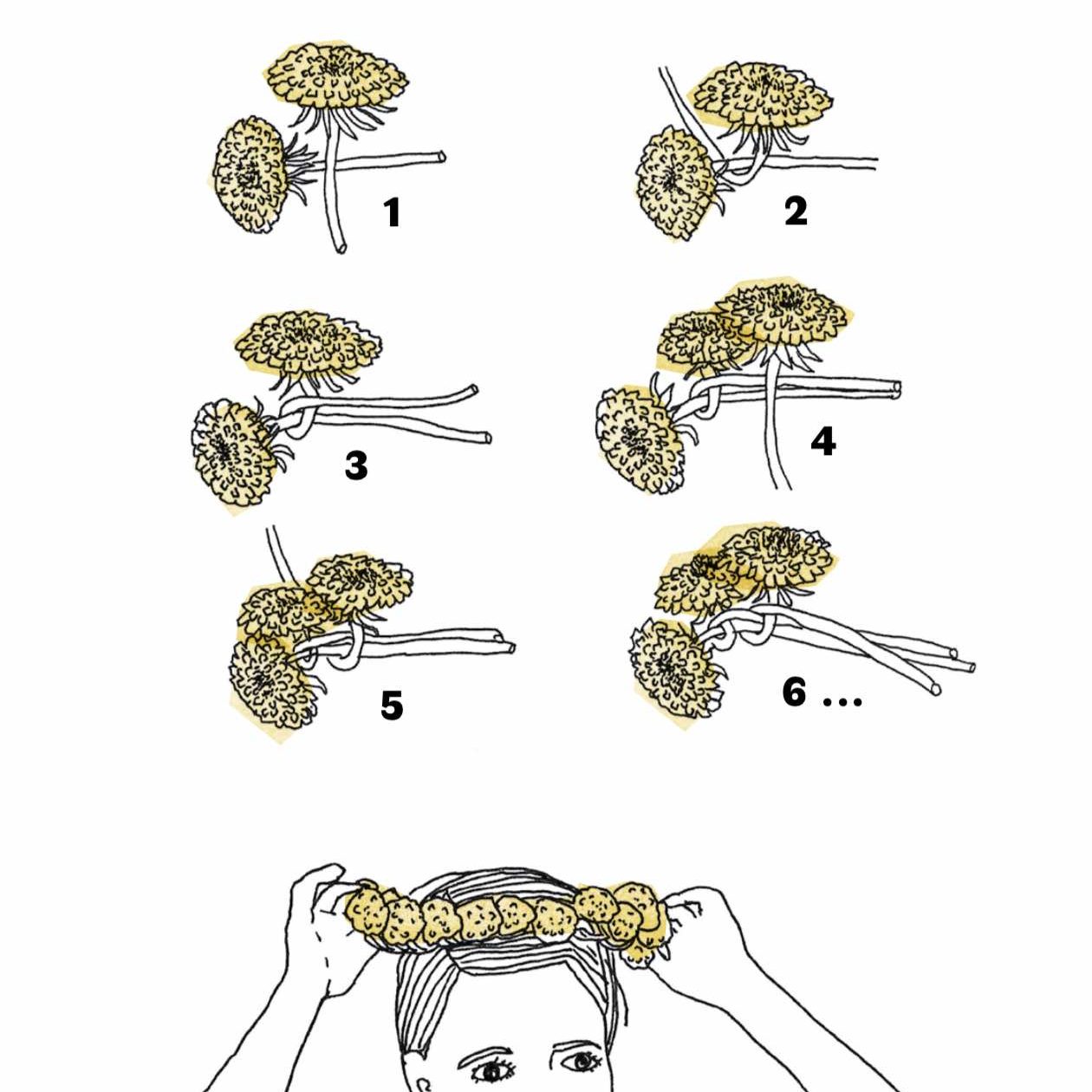 1
2
3
4
5
6 ...