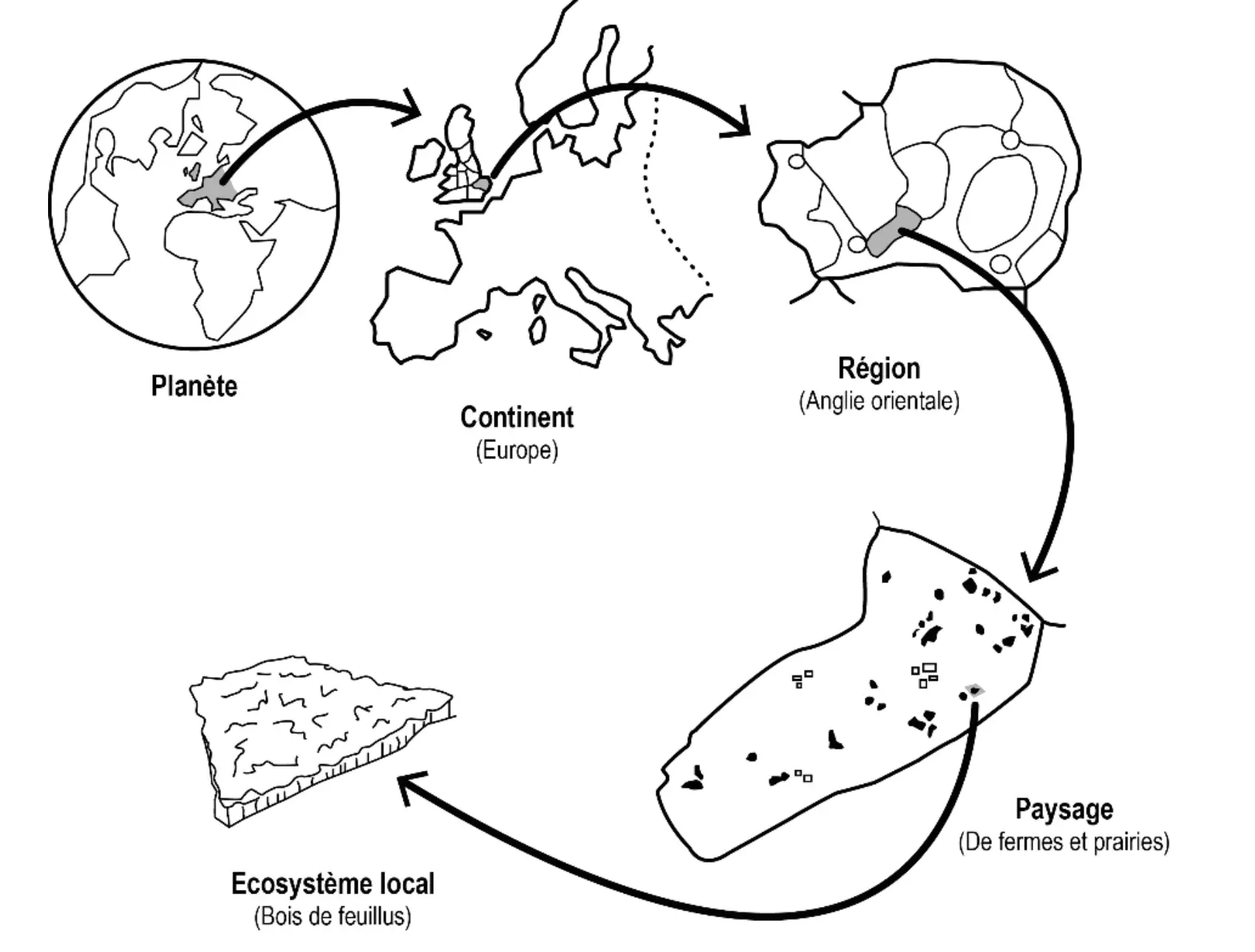 Planète

Continent
(Europe)

Région
(Anglie orientale)

Paysage
(De fermes et prairies)

Ecosystème local
(Bois de feuillus)