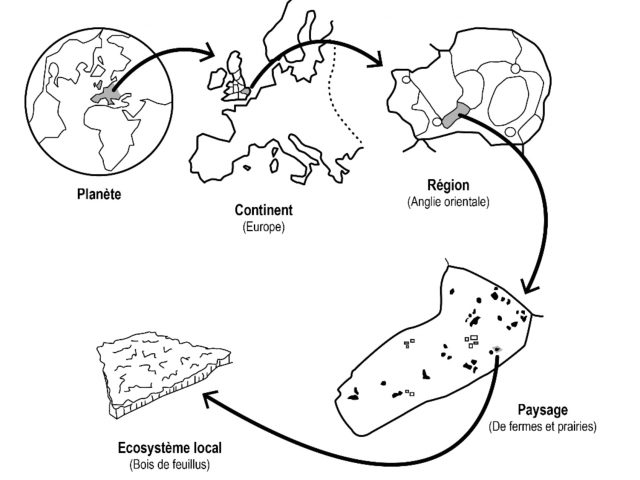 Planète

Continent
(Europe)

Région
(Anglie orientale)

Paysage
(De fermes et prairies)

Ecosystème local
(Bois de feuillus)