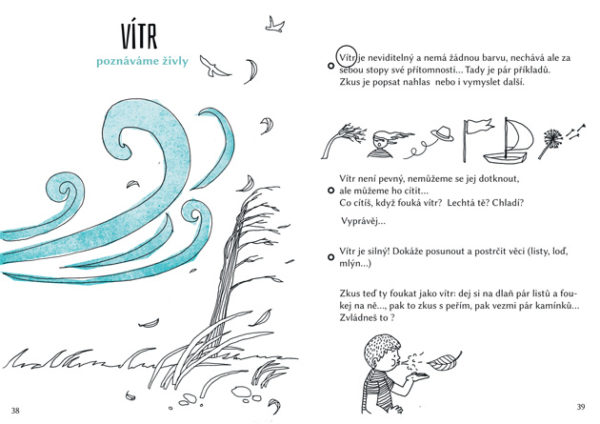 VÍTR

poznáváme živly

38

Vítr je neviditelný a nemá žádnou barvu, nechává ale za sebou stopy své přítomnosti… Tady je pár příkladů. Zkus je popsat nahlas nebo i vymyslet další.

Vítr není pevný, nemůžeme se jej dotknout, ale můžeme ho cítit… Co cítíš, když fouká vítr? Lechtá tě? Chladí?

Vyprávěj…

Vítr je silný! Dokáže posunout a postrčit věci (listy, loď, mlýn…)

Zkus teď ty foukat jako vítr: dej si na dlaň pár listů a foukej na ně…, pak to zkus s peřím, pak vezmi pár kamínků… Zvládneš to ?

39